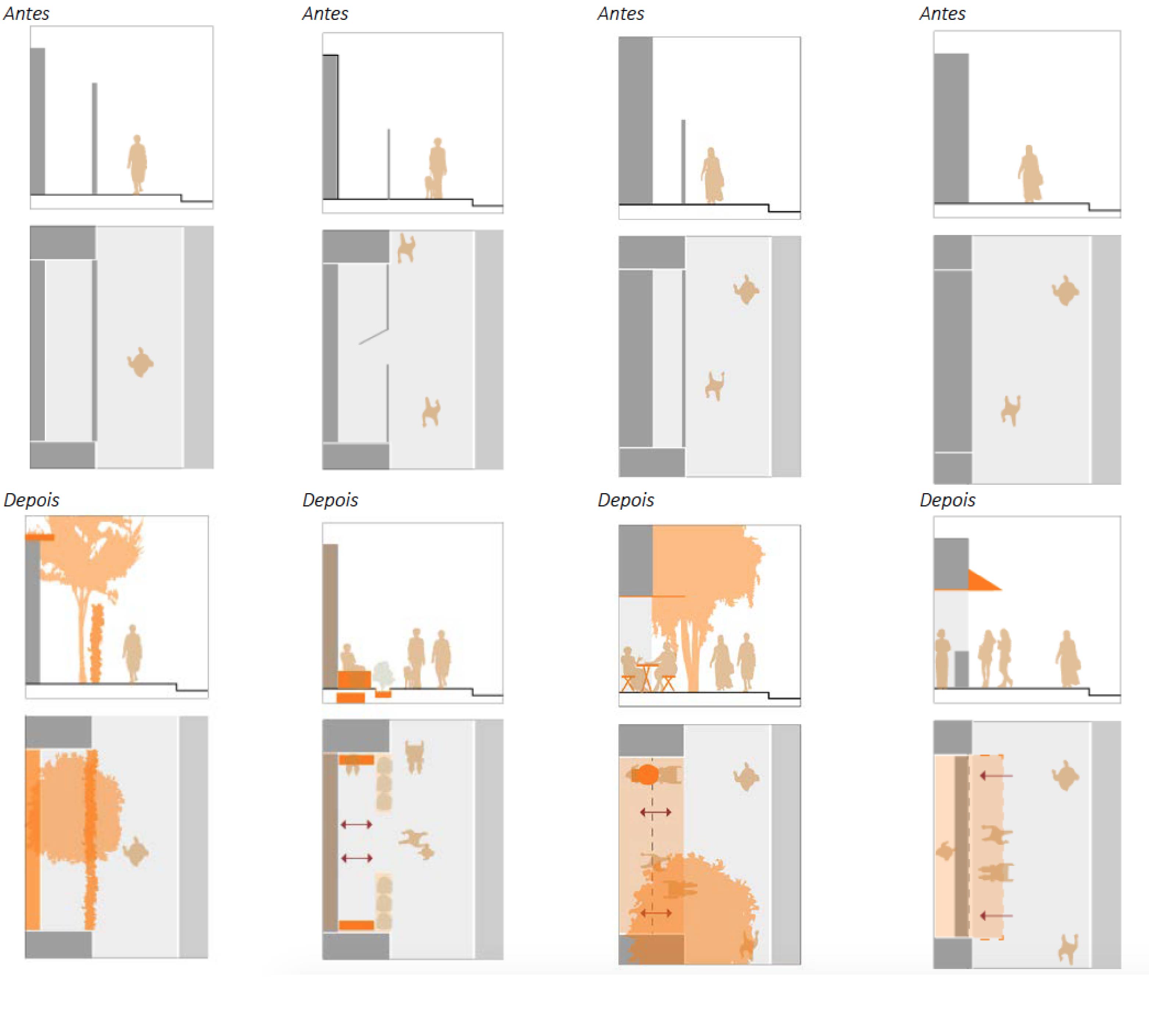 Antes

Antes

Antes

Antes

Depois

Depois

Depois

Depois